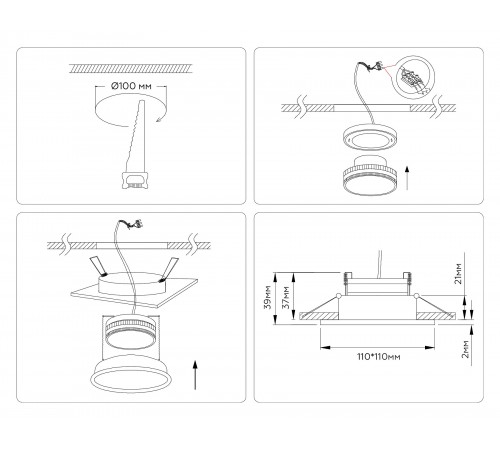 Ø100 мм

39мм
37мм
21мм
2мм
110*110мм