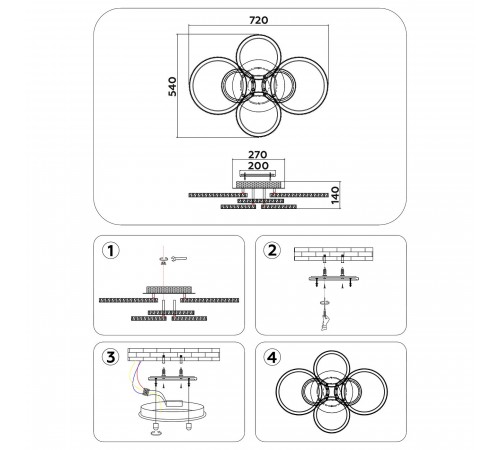 720
540
270
200
140
1
2
3
4