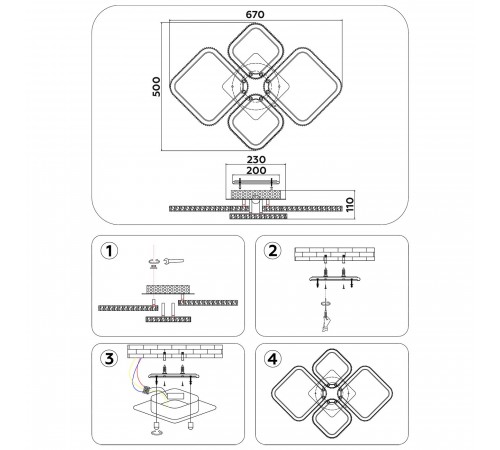 670
500
230
200
110
1
2
3
4