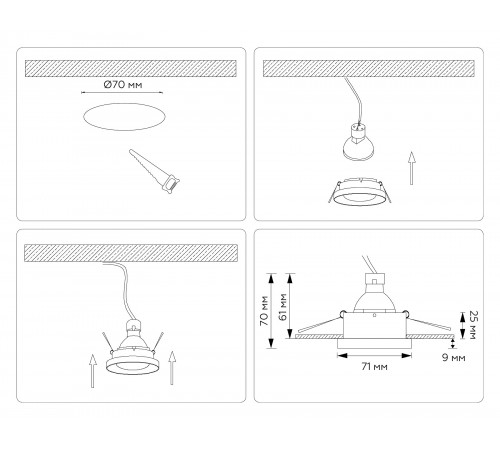 Ø70 мм

70 мм
61 мм
25 мм
9 мм
71 мм