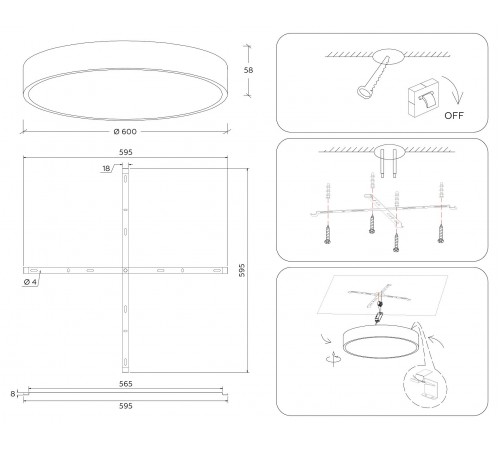 58

Ø 600

595

18

595

Ø 4

565

8

595

OFF