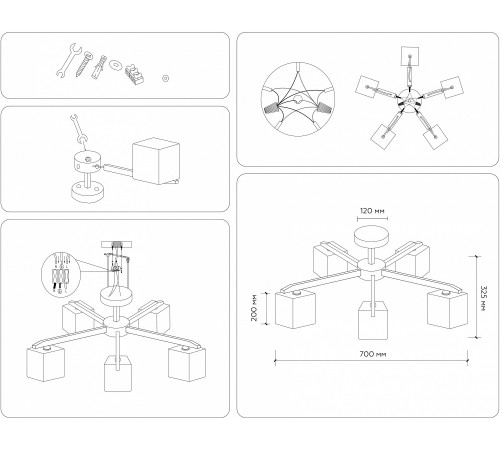 120 мм

200 мм

325 мм

700 мм