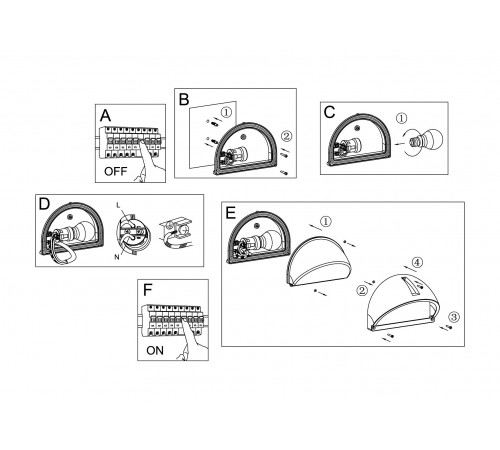 A

OFF

B
①
②

C
①

D
L
N

E
①
④
②
③

F

ON