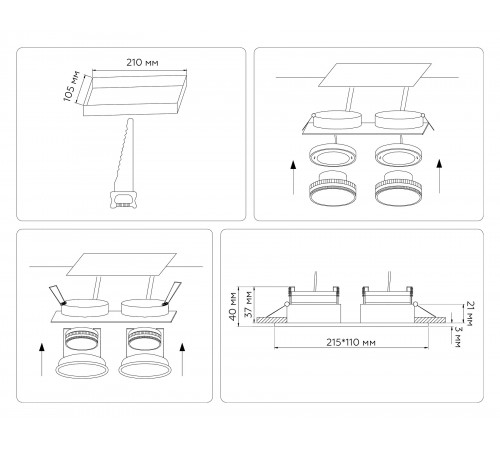 210 мм

105 мм

40 мм

37 мм

21 мм

3 мм

215*110 мм