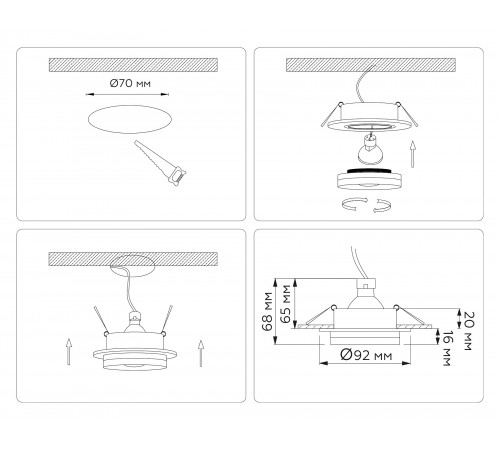 Ø70 мм

68 мм
65 мм
20 мм
16 мм
Ø92 мм