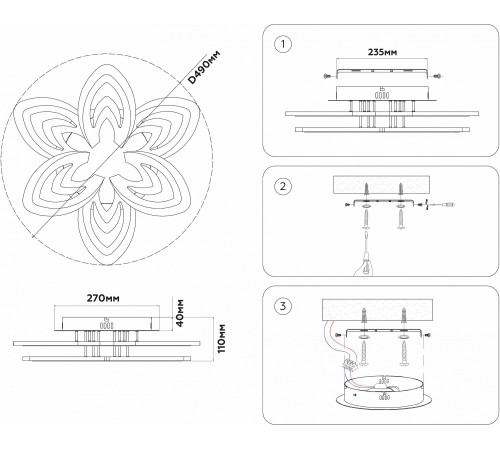 D490мм

270мм

40мм

110мм

1

235мм

2

3