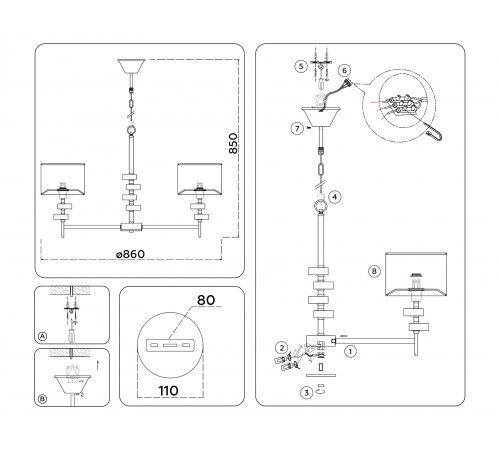 850

ø860

A

B

80

110

5

6

7

4

8

2

1

3